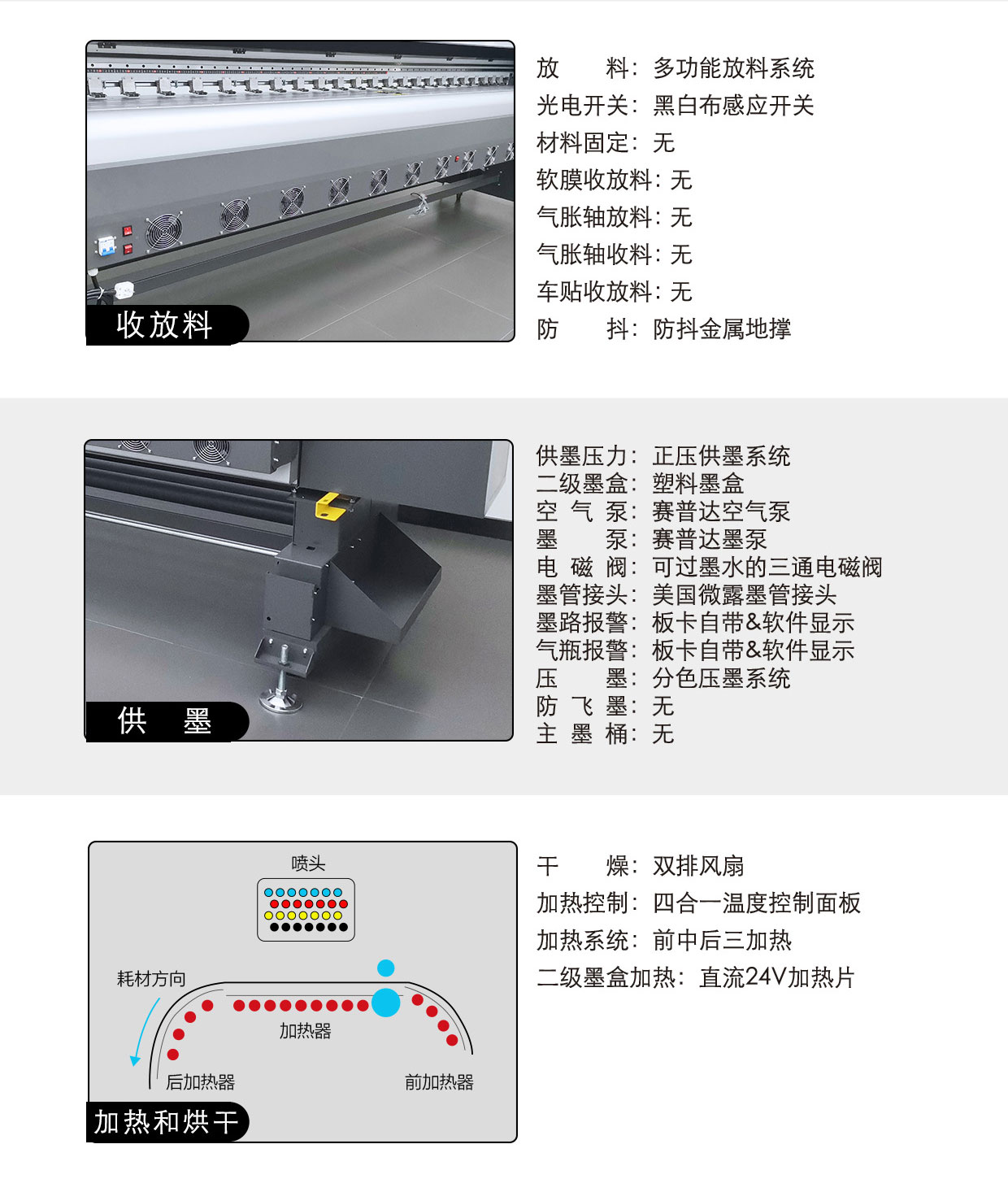 收放料

放　　料：多功能放料系统
光电开关：黑白布感应开关
材料固定：无
软膜收放料：无
气胀轴放料：无
气胀轴收料：无
车贴收放料：无
防　　抖：防抖金属地撑

供　墨

供墨压力：正压供墨系统
二级墨盒：塑料墨盒
空 气 泵：赛普达空气泵
墨　　泵：赛普达墨泵
电 磁 阀：可过墨水的三通电磁阀
墨管接头：美国微露墨管接头
墨路报警：板卡自带&软件显示
气瓶报警：板卡自带&软件显示
压　　墨：分色压墨系统
防 飞 墨：无
主 墨 桶：无

喷头
耗材方向
加热器
后加热器
前加热器
加热和烘干

干　　燥：双排风扇
加热控制：四合一温度控制面板
加热系统：前中后三加热
二级墨盒加热：直流24V加热片